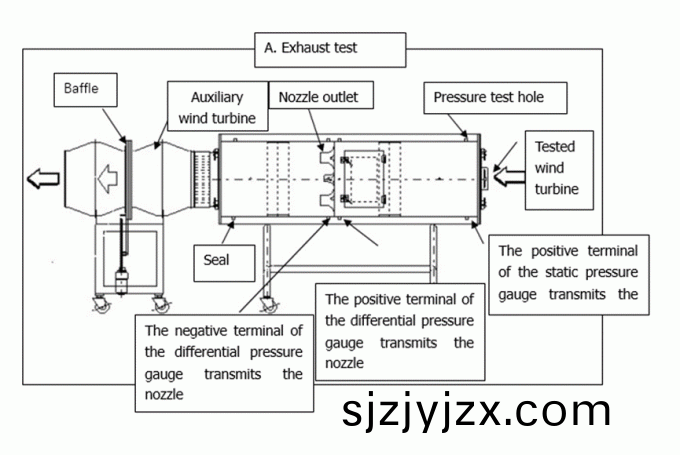 A. Exhaust test

Baffle

Auxiliary wind turbine

Nozzle outlet

Pressure test hole

Tested wind turbine

Seal

The positive terminal of the static pressure gauge transmits the

The positive terminal of the differential pressure gauge transmits the nozzle

The negative terminal of the differential pressure gauge transmits the nozzle

sjzjyjzx.com